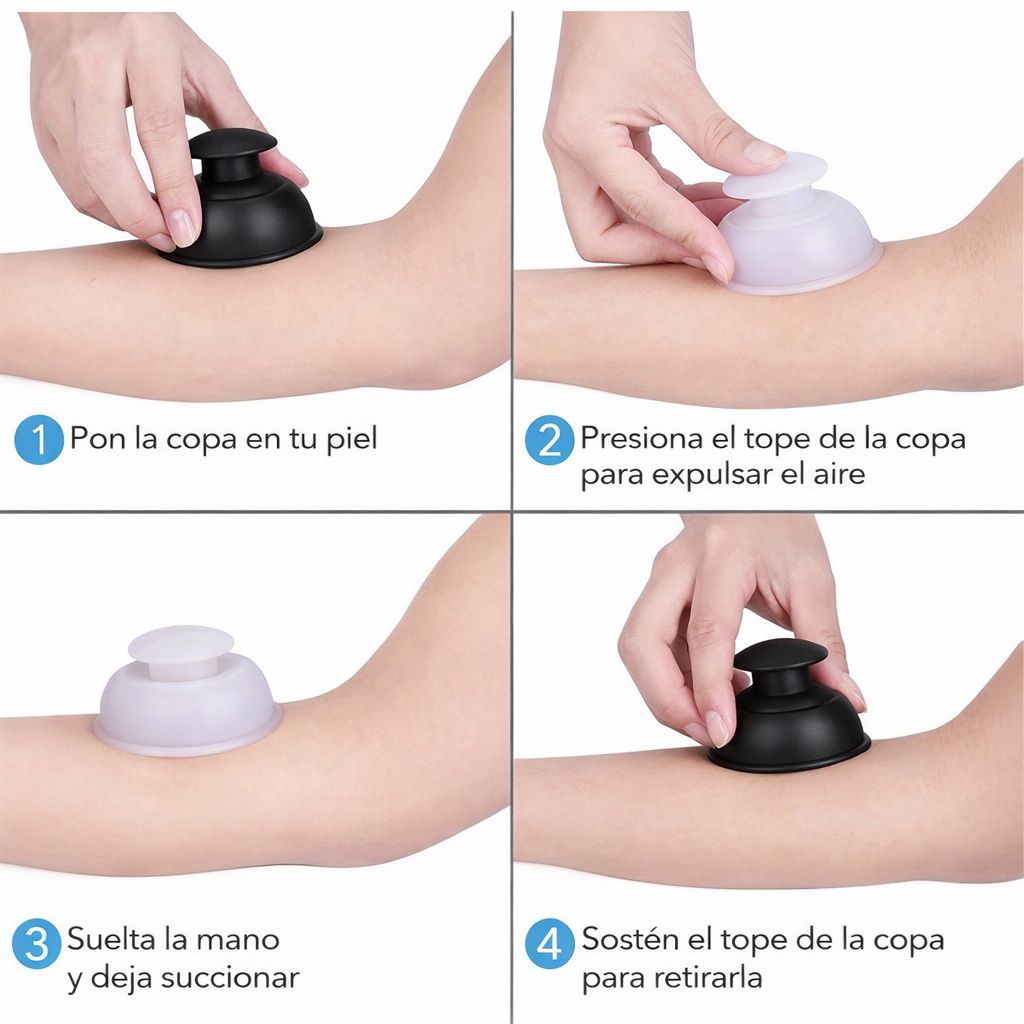 1 Pon la copa en tu piel

2 Presiona el tope de la copa para expulsar el aire

3 Suelta la mano y deja succionar

4 Sostén el tope de la copa para retirarla